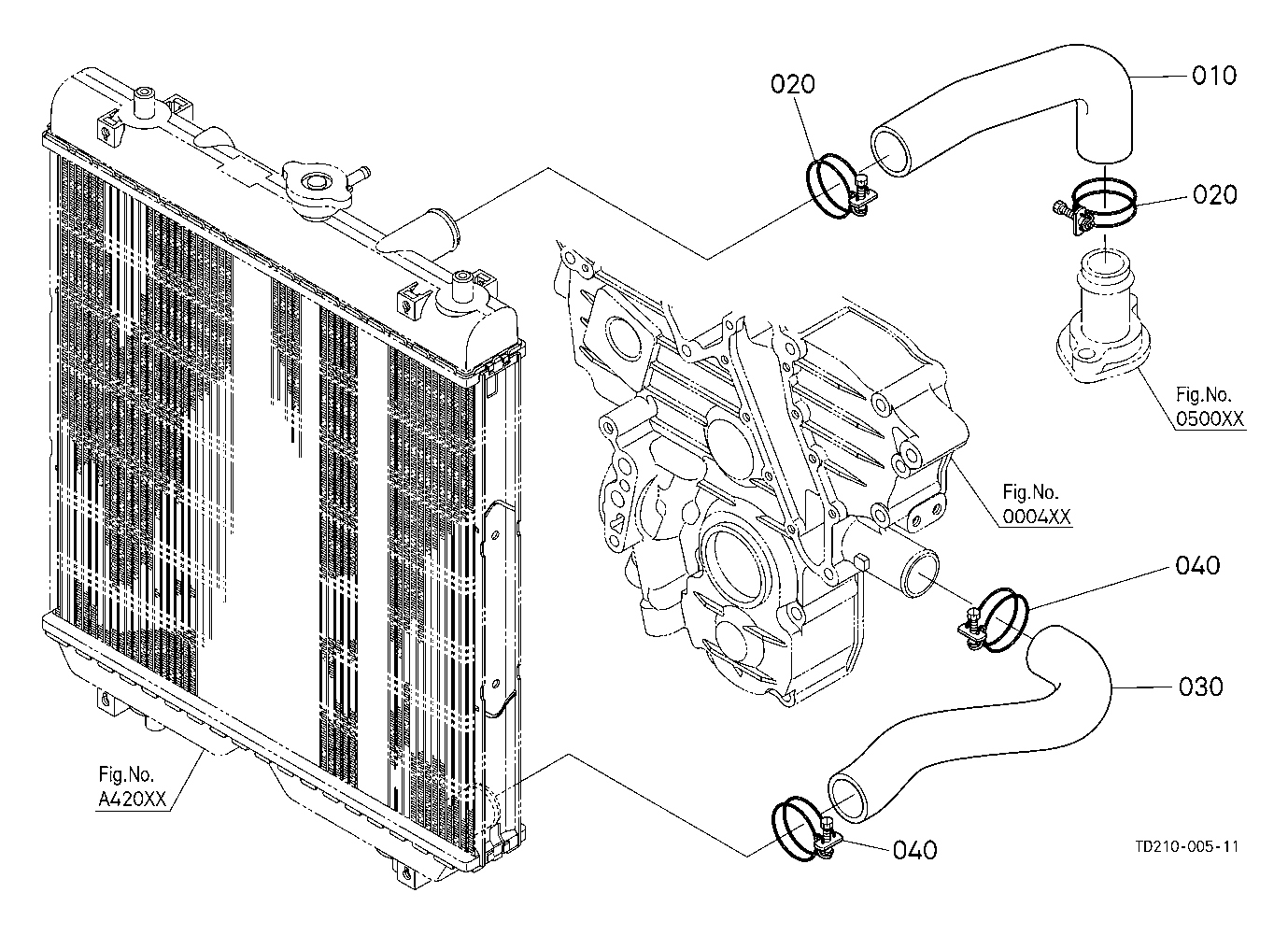 020

010

020

Fig.No.
0500XX

Fig.No.
0004XX

040

030

Fig.No.
A420XX

040

TD210-005-11